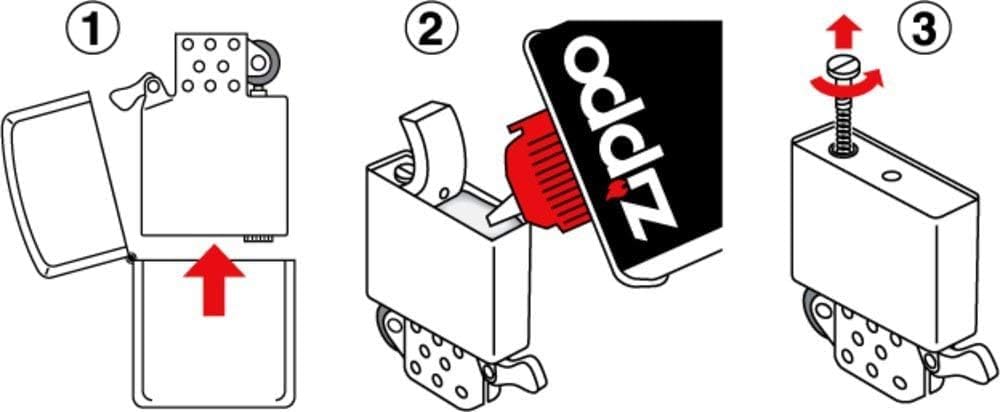 ①

②

Zippo

③